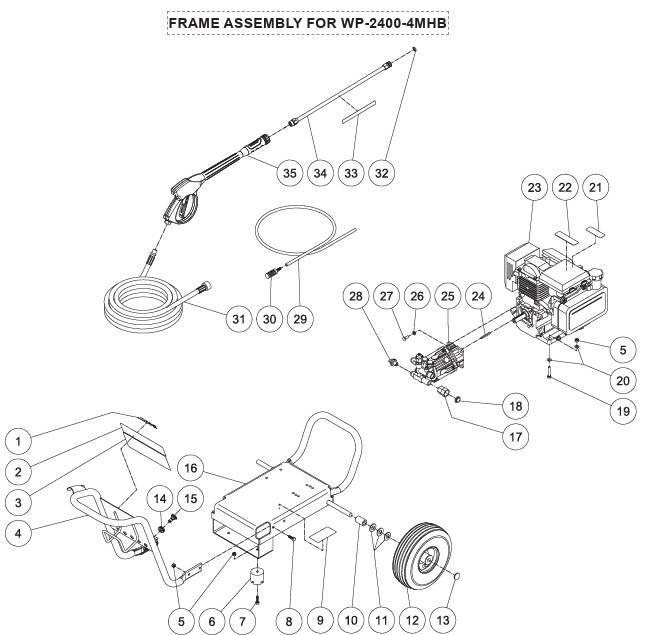 FRAME ASSEMBLY FOR WP-2400-4MHB

35
34
33
32
23
22
21
31
30
29
28
27
26
25
24
5
20
19
18
17
1
2
3
4
16
14
15
5
6
7
8
9
10
11
12
13